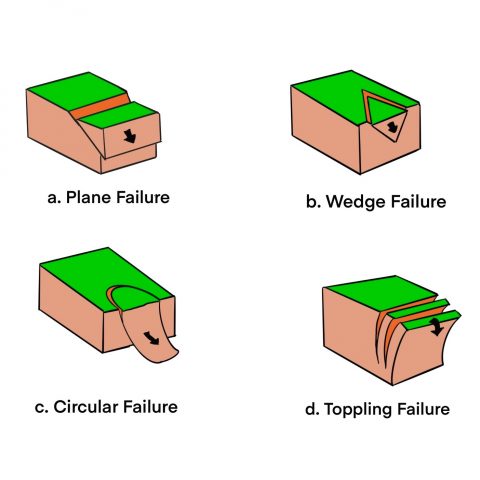 a. Plane Failure

b. Wedge Failure

c. Circular Failure

d. Toppling Failure